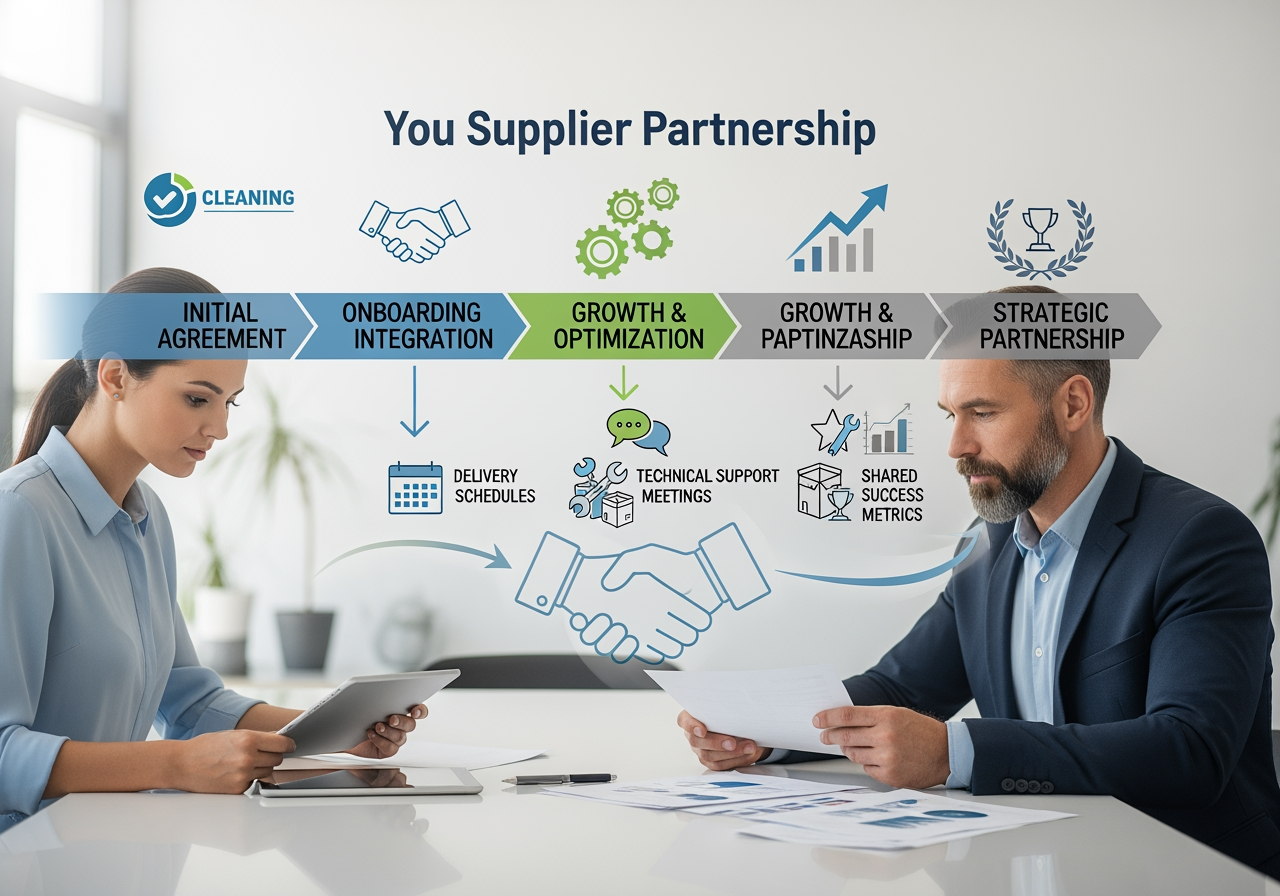 You Supplier Partnership

CLEANING

INITIAL AGREEMENT

ONBOARDING INTEGRATION

GROWTH & OPTIMIZATION

GROWTH & PAPTINZASHIP

STRATEGIC PARTNERSHIP

DELIVERY SCHEDULES

TECHNICAL SUPPORT MEETINGS

SHARED SUCCESS METRICS